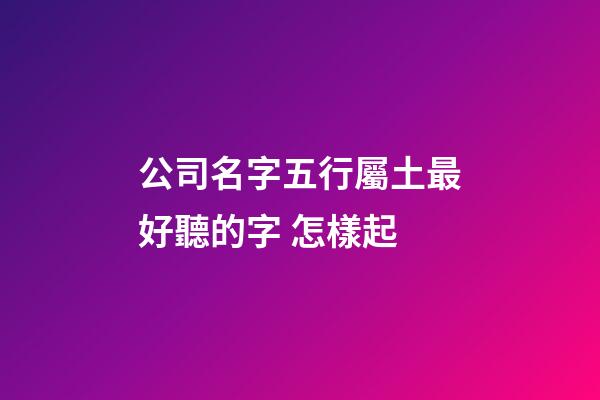 公司名字五行屬土最好聽的字 怎樣起